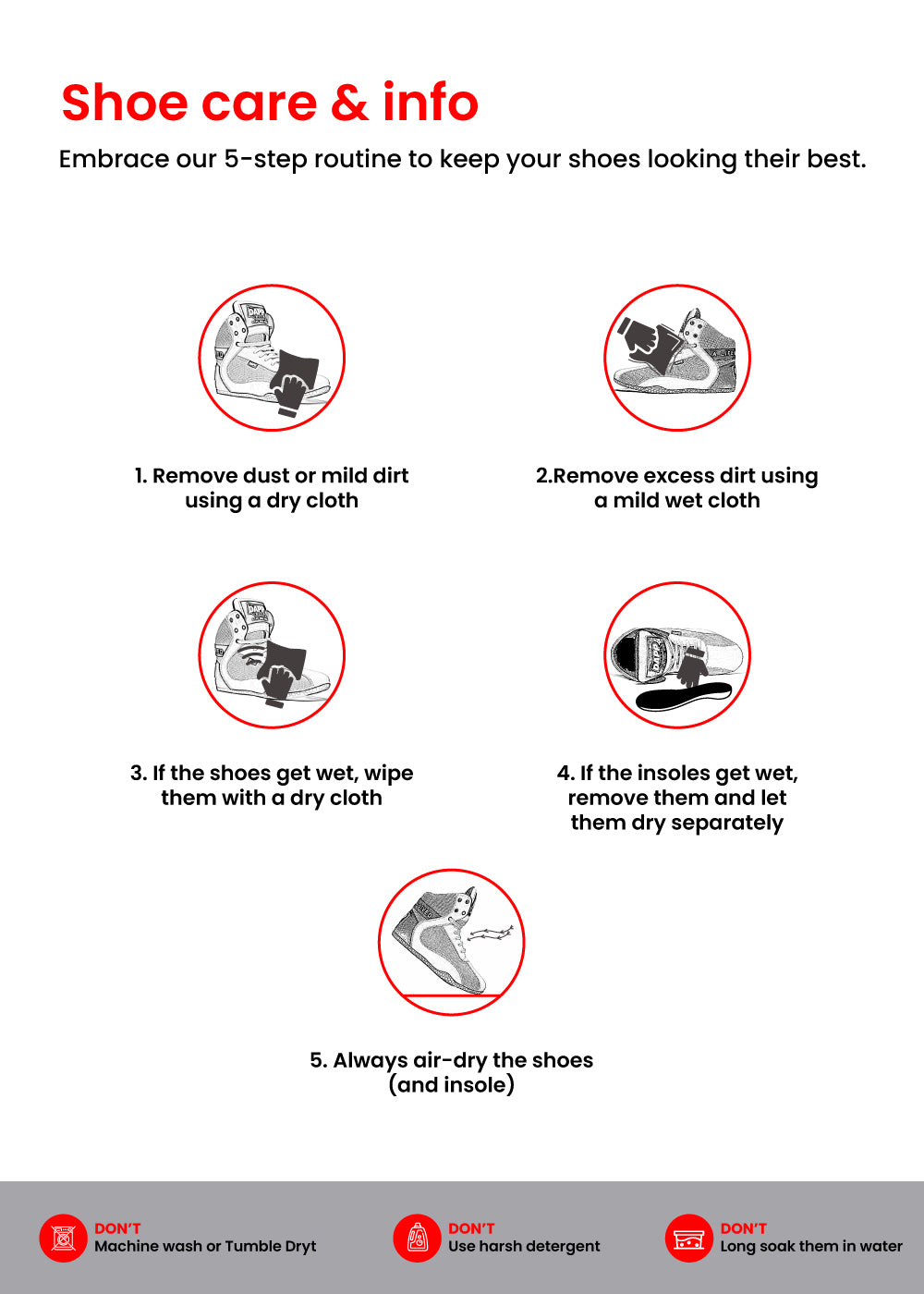 Shoe care & info

Embrace our 5-step routine to keep your shoes looking their best.

1. Remove dust or mild dirt using a dry cloth

2.Remove excess dirt using a mild wet cloth

3. If the shoes get wet, wipe them with a dry cloth

4. If the insoles get wet, remove them and let them dry separately

5. Always air-dry the shoes (and insole)

DON'T
Machine wash or Tumble Dryt

DON'T
Use harsh detergent

DON'T
Long soak them in water